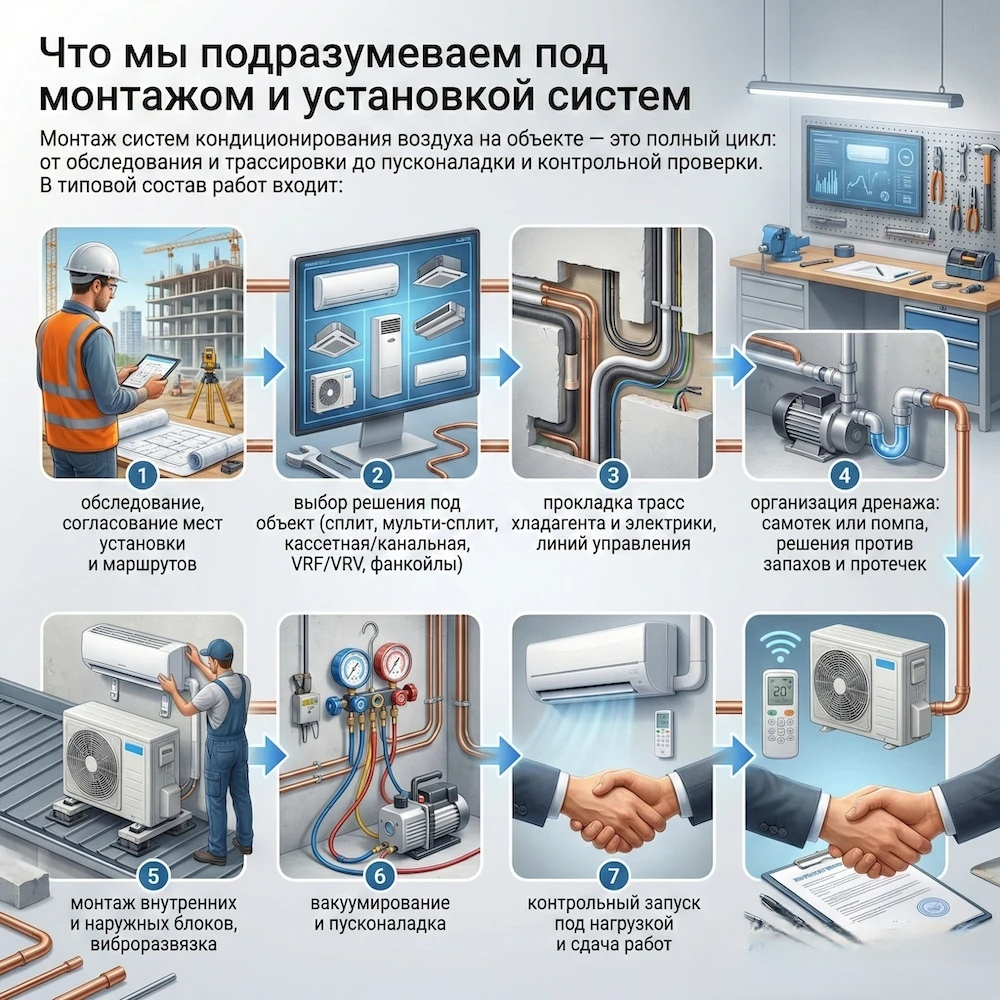 Что мы подразумеваем под монтажом и установкой систем

Монтаж систем кондиционирования воздуха на объекте — это полный цикл: от обследования и трассировки до пусконаладки и контрольной проверки. В типовой состав работ входит:

1
обследование, согласование мест установки и маршрутов

2
выбор решения под объект (сплит, мульти-сплит, кассетная/канальная, VRF/VRV, фанкойлы)

3
прокладка трасс хладагента и электрики, линий управления

4
организация дренажа: самотек или помпа, решения против запахов и протечек

5
монтаж внутренних и наружных блоков, виброразвязка

6
вакуумирование и пусконаладка

7
контрольный запуск под нагрузкой и сдача работ

20°