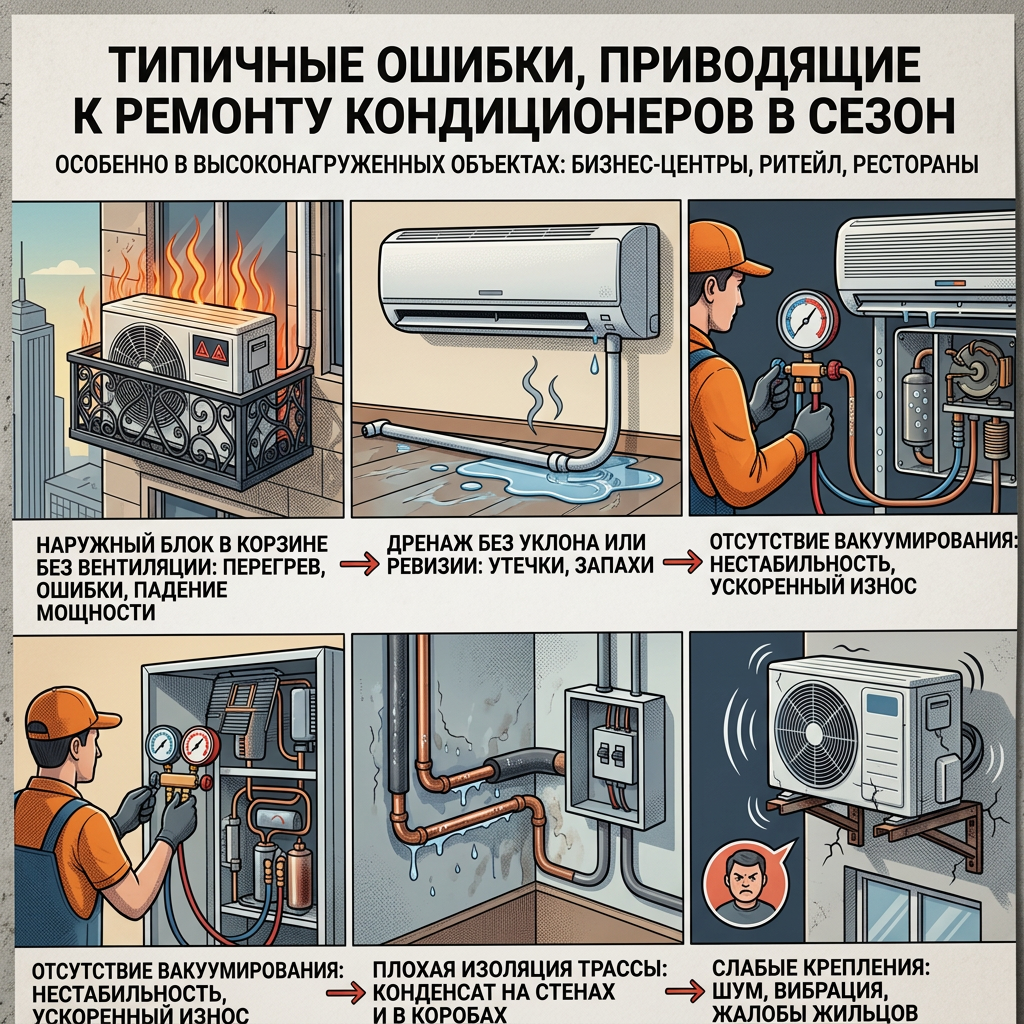 ТИПИЧНЫЕ ОШИБКИ, ПРИВОДЯЩИЕ К РЕМОНТУ КОНДИЦИОНЕРОВ В СЕЗОН

ОСОБЕННО В ВЫСОКОНАГРУЖЕННЫХ ОБЪЕКТАХ: БИЗНЕС-ЦЕНТРЫ, РИТЕЙЛ, РЕСТОРАНЫ

НАРУЖНЫЙ БЛОК В КОРЗИНЕ БЕЗ ВЕНТИЛЯЦИИ: ПЕРЕГРЕВ, ОШИБКИ, ПАДЕНИЕ МОЩНОСТИ

ДРЕНАЖ БЕЗ УКЛОНА ИЛИ РЕВИЗИИ: УТЕЧКИ, ЗАПАХИ

ОТСУТСТВИЕ ВАКУУМИРОВАНИЯ: НЕСТАБИЛЬНОСТЬ, УСКОРЕННЫЙ ИЗНОС

ОТСУТСТВИЕ ВАКУУМИРОВАНИЯ: НЕСТАБИЛЬНОСТЬ, УСКОРЕННЫЙ ИЗНОС

ПЛОХАЯ ИЗОЛЯЦИЯ ТРАССЫ: КОНДЕНСАТ НА СТЕНАХ И В КОРОБАХ

СЛАБЫЕ КРЕПЛЕНИЯ: ШУМ, ВИБРАЦИЯ, ЖАЛОБЫ ЖИЛЬЦОВ