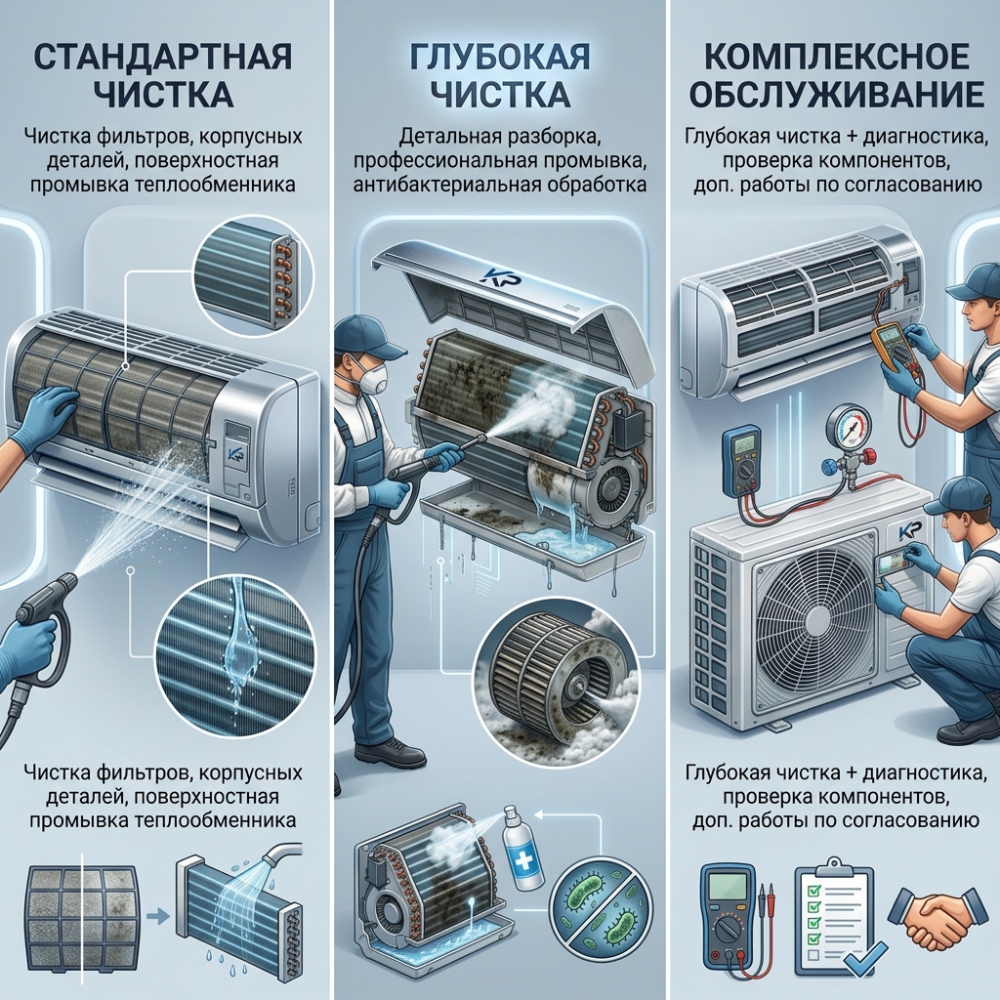 СТАНДАРТНАЯ ЧИСТКА

Чистка фильтров, корпусных деталей, поверхностная промывка теплообменника

KP

Чистка фильтров, корпусных деталей, поверхностная промывка теплообменника

ГЛУБОКАЯ ЧИСТКА

Детальная разборка, профессиональная промывка, антибактериальная обработка

KP

КОМПЛЕКСНОЕ ОБСЛУЖИВАНИЕ

Глубокая чистка + диагностика, проверка компонентов, доп. работы по согласованию

KP

Глубокая чистка + диагностика, проверка компонентов, доп. работы по согласованию