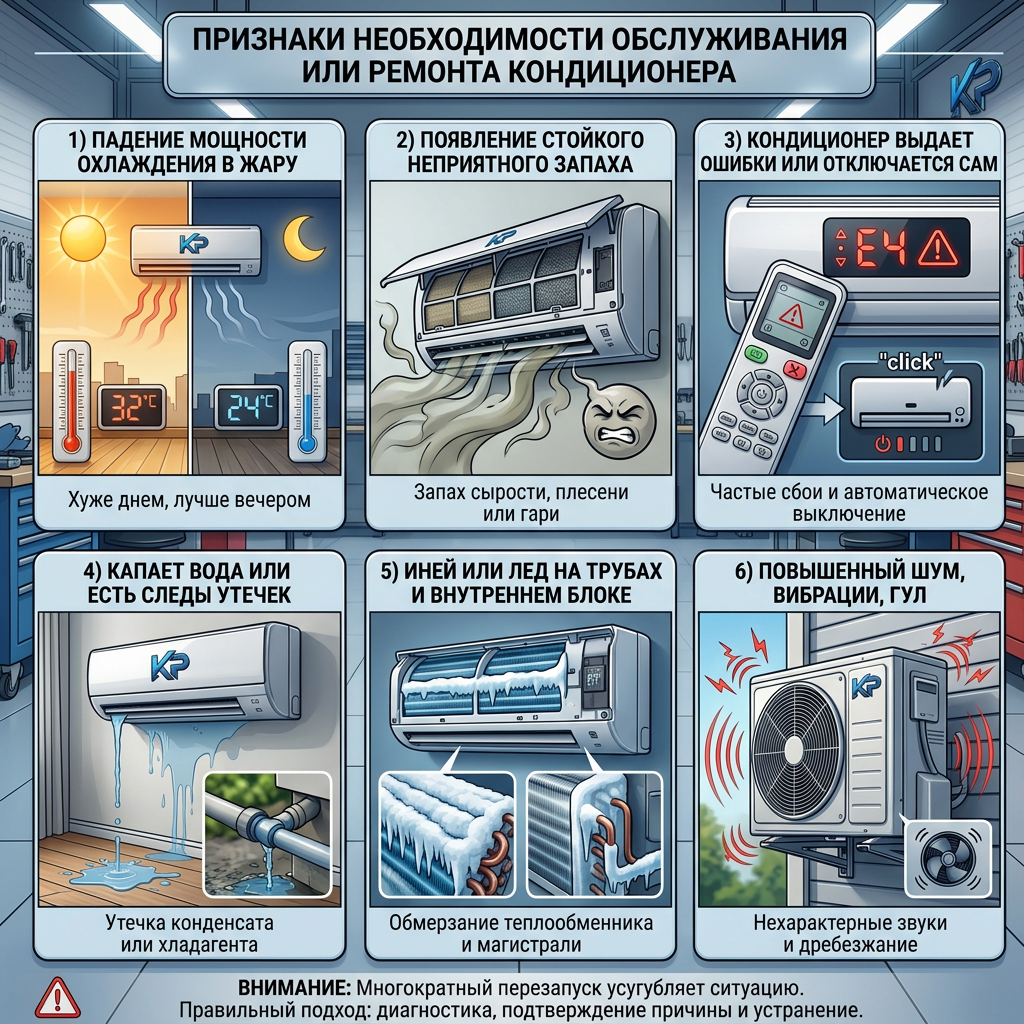 ПРИЗНАКИ НЕОБХОДИМОСТИ ОБСЛУЖИВАНИЯ ИЛИ РЕМОНТА КОНДИЦИОНЕРА

KP

1) ПАДЕНИЕ МОЩНОСТИ ОХЛАЖДЕНИЯ В ЖАРУ

KP

32°C

24°C

Хуже днем, лучше вечером

2) ПОЯВЛЕНИЕ СТОЙКОГО НЕПРИЯТНОГО ЗАПАХА

KP

Запах сырости, плесени или гари

3) КОНДИЦИОНЕР ВЫДАЕТ ОШИБКИ ИЛИ ОТКЛЮЧАЕТСЯ САМ

E4

"click"

Частые сбои и автоматическое выключение

4) КАПАЕТ ВОДА ИЛИ ЕСТЬ СЛЕДЫ УТЕЧЕК

KP

Утечка конденсата или хладагента

5) ИНЕЙ ИЛИ ЛЕД НА ТРУБАХ И ВНУТРЕННЕМ БЛОКЕ

Обмерзание теплообменника и магистрали

6) ПОВЫШЕННЫЙ ШУМ, ВИБРАЦИИ, ГУЛ

KP

Нехарактерные звуки и дребезжание

ВНИМАНИЕ: Многократный перезапуск усугубляет ситуацию. Правильный подход: диагностика, подтверждение причины и устранение.